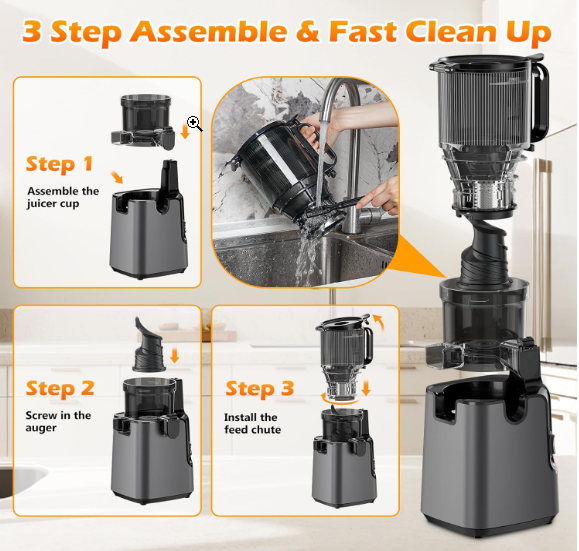 3 Step Assemble & Fast Clean Up

Step 1

Assemble the juicer cup

Step 2

Screw in the auger

Step 3

Install the feed chute