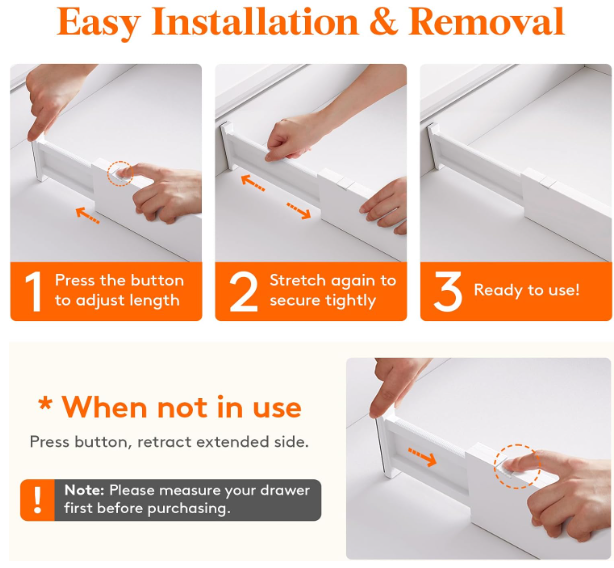 Easy Installation & Removal

1 Press the button to adjust length

2 Stretch again to secure tightly

3 Ready to use!

* When not in use

Press button, retract extended side.

! Note: Please measure your drawer first before purchasing.